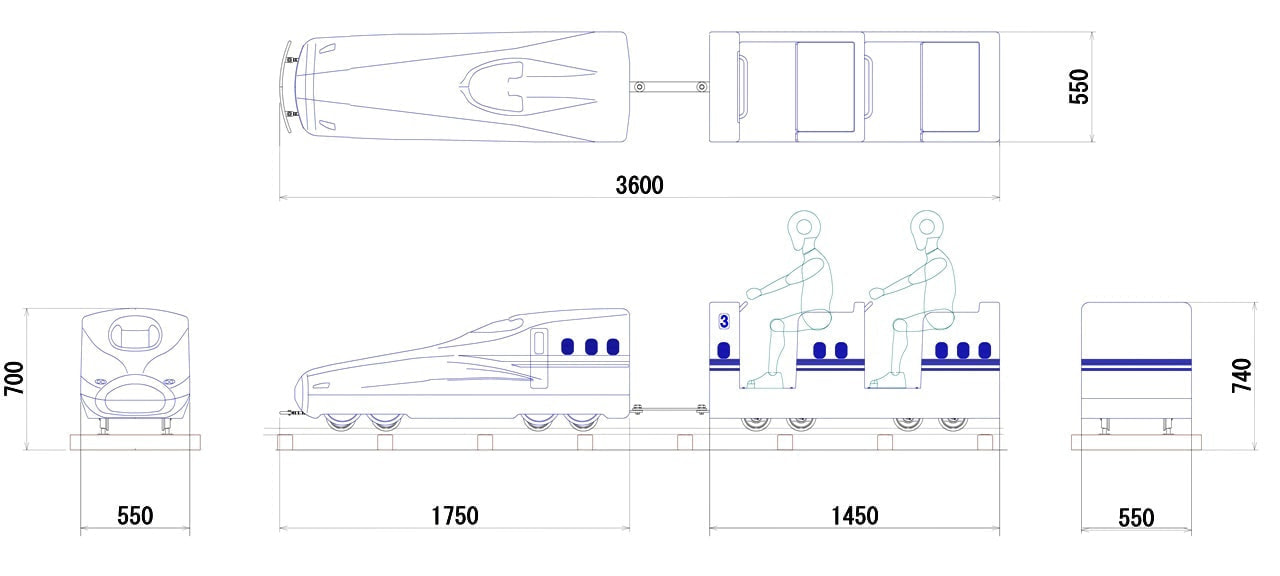 550

3600

700

3

740

550

1750

1450

550